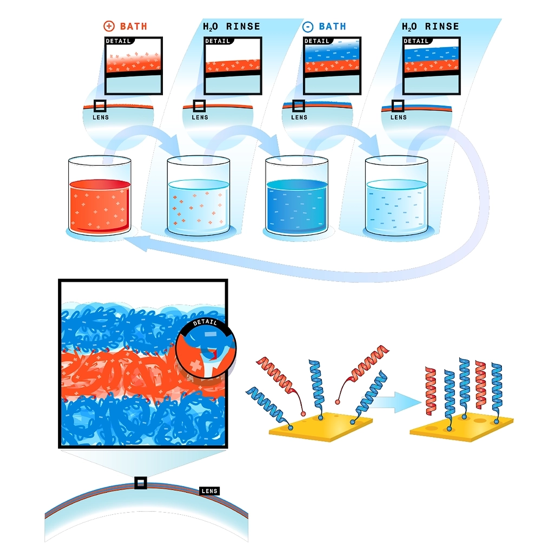 ⊕ BATH

DETAIL

LENS

$H_2O$ RINSE

DETAIL

LENS

⊖ BATH

DETAIL

LENS

$H_2O$ RINSE

DETAIL

LENS

DETAIL

LENS