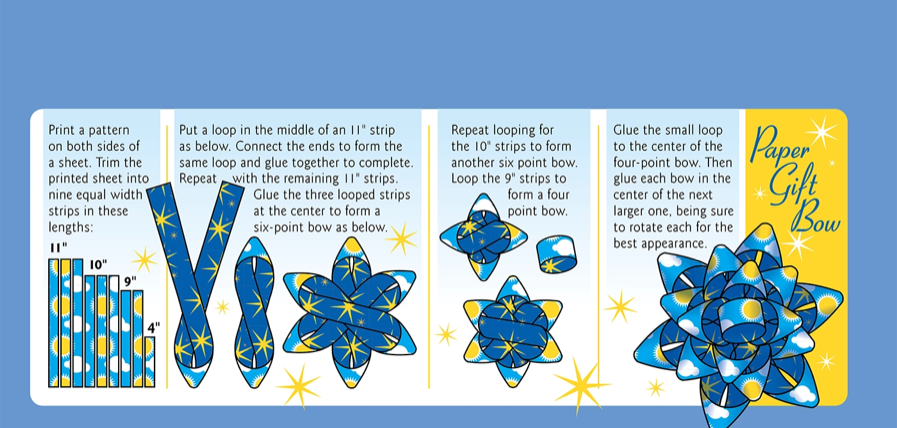 Print a pattern on both sides of a sheet. Trim the printed sheet into nine equal width strips in these lengths:

11"

10"

9"

4"

Put a loop in the middle of an 11" strip as below. Connect the ends to form the same loop and glue together to complete. Repeat with the remaining 11" strips. Glue the three looped strips at the center to form a six-point bow as below.

Repeat looping for the 10" strips to form another six point bow. Loop the 9" strips to form a four point bow.

Glue the small loop to the center of the four-point bow. Then glue each bow in the center of the next larger one, being sure to rotate each for the best appearance.

Paper Gift Bow